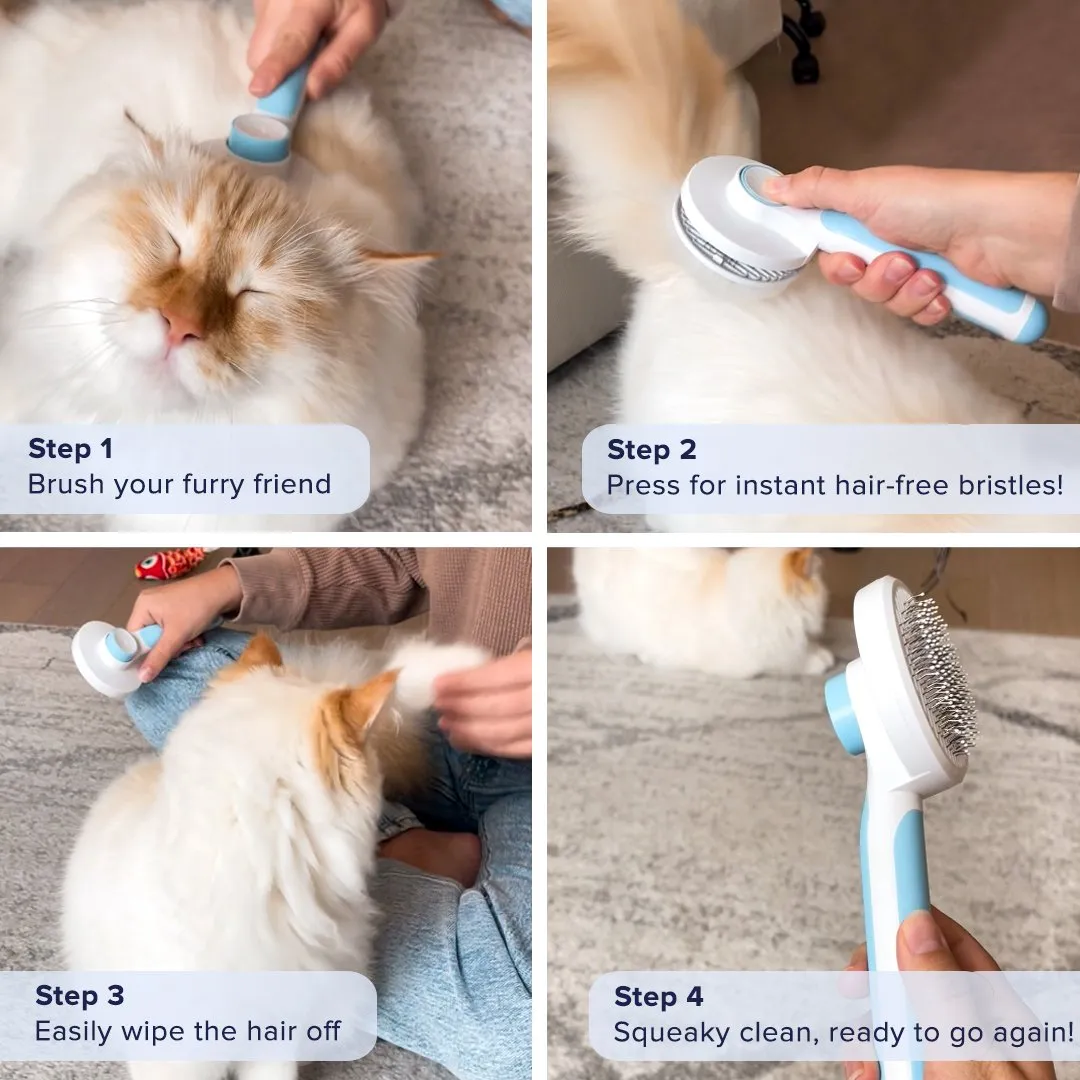 Step 1
Brush your furry friend

Step 2
Press for instant hair-free bristles!

Step 3
Easily wipe the hair off

Step 4
Squeaky clean, ready to go again!